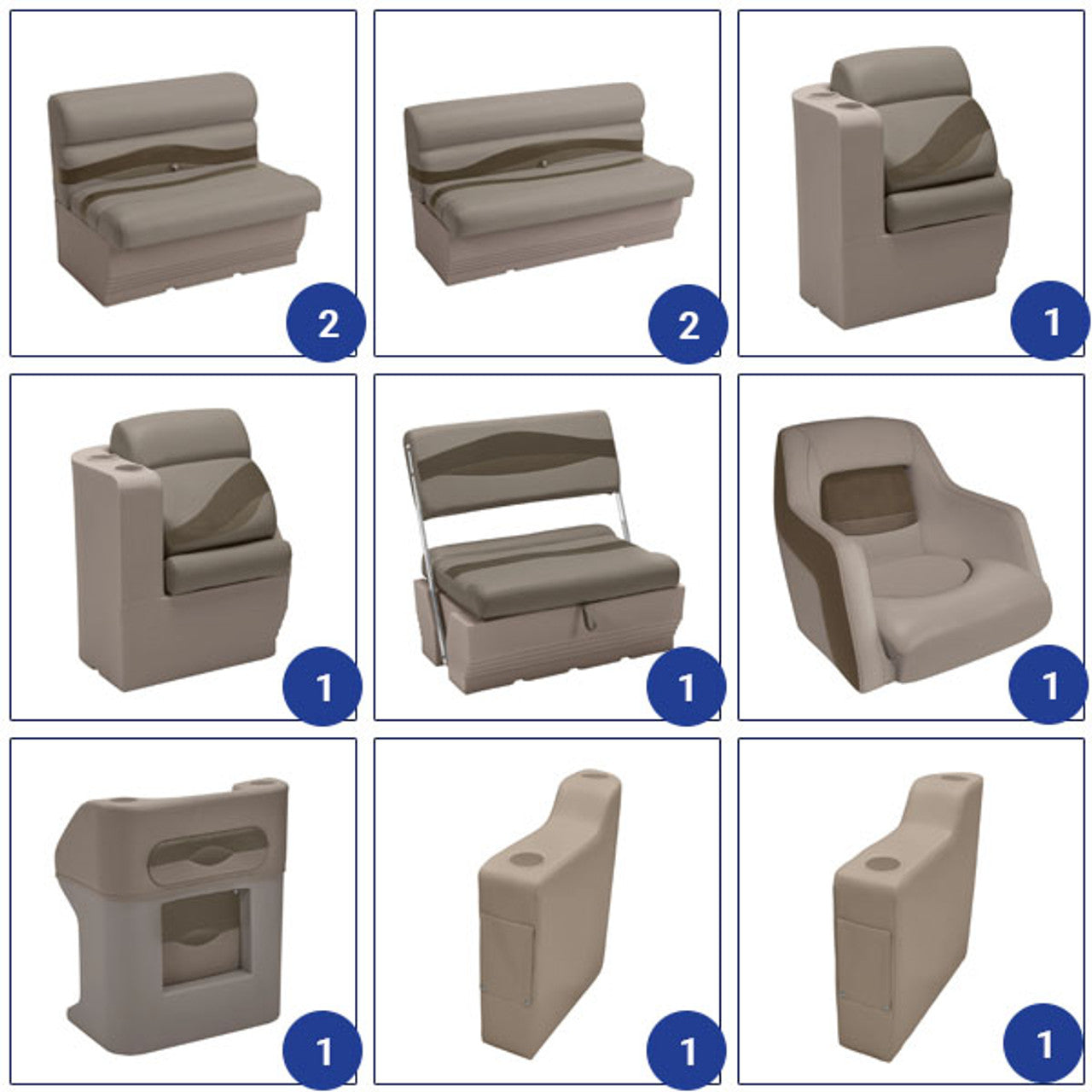 2

2

1

1

1

1

1

1

1